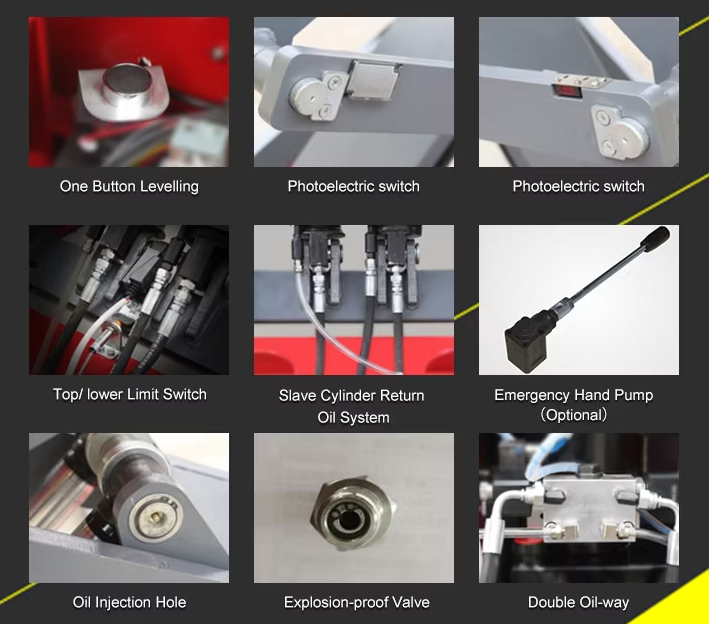 One Button Levelling

Photoelectric switch

Photoelectric switch

Top/ lower Limit Switch

Slave Cylinder Return Oil System

Emergency Hand Pump （Optional）

Oil Injection Hole

Explosion-proof Valve

Double Oil-way